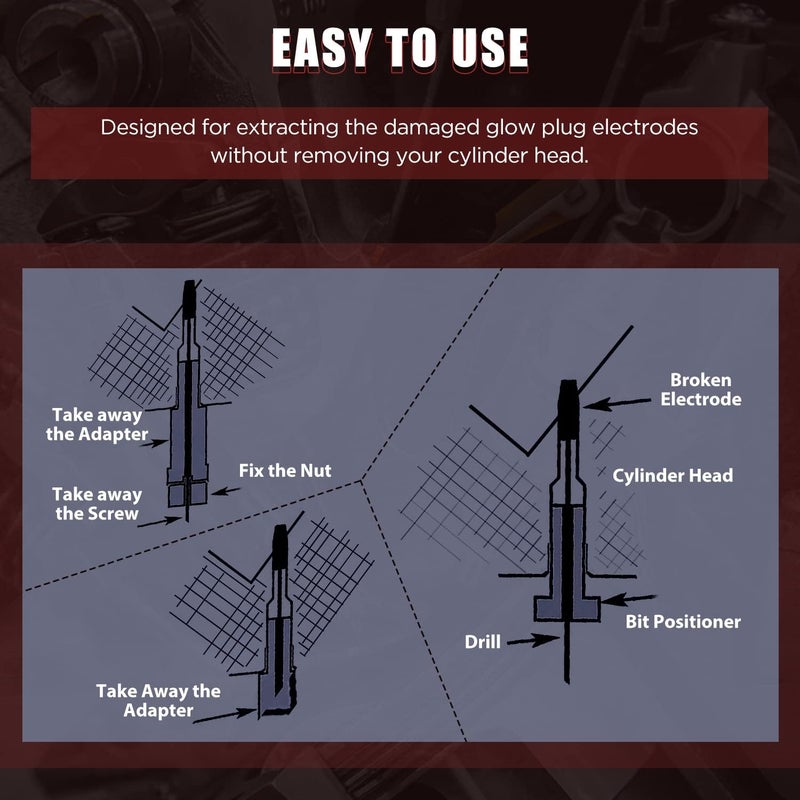 EASY TO USE

Designed for extracting the damaged glow plug electrodes without removing your cylinder head.

Take away the Adapter

Fix the Nut

Take away the Screw

Take Away the Adapter

Broken Electrode

Cylinder Head

Bit Positioner

Drill